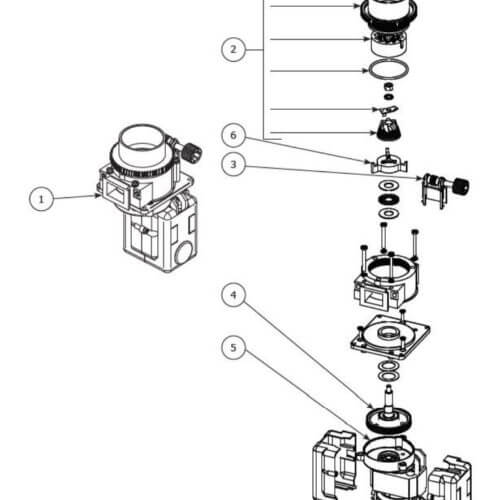 2
6
3
1
4
5