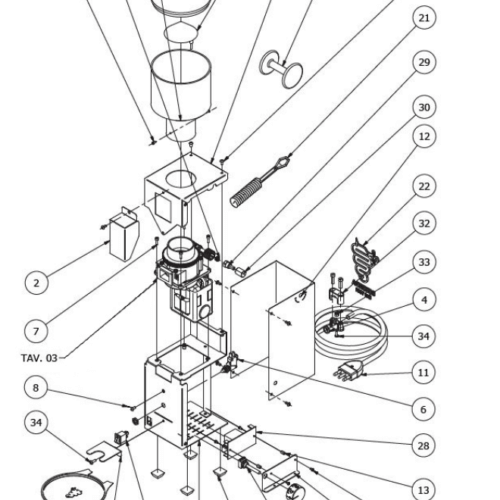 21
29
30
12
22
32
33
4
34
11
6
28
13
2
7
TAV. 03
8
34