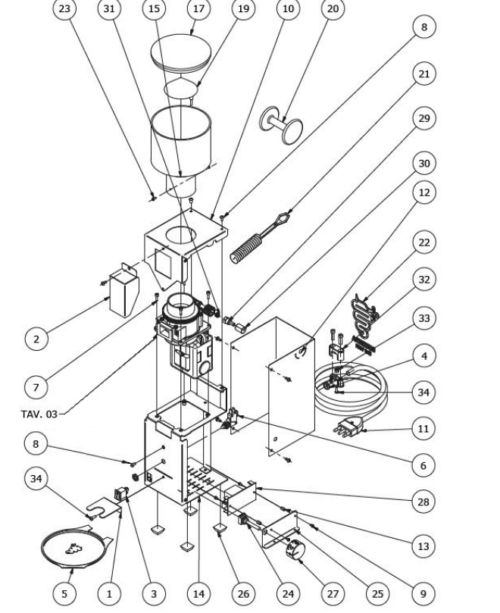 23
31
15
17
19
10
20
8
21
29
30
12
22
32
33
4
34
11
6
28
13
9
2
7
TAV. 03
8
34
5
1
3
14
26
24
27
25