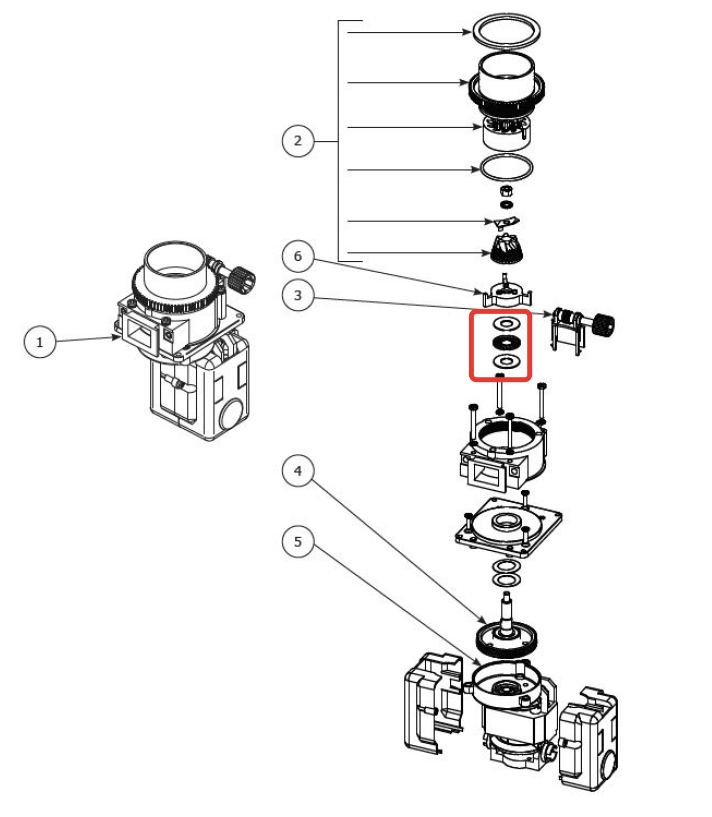 2
6
3
1
4
5