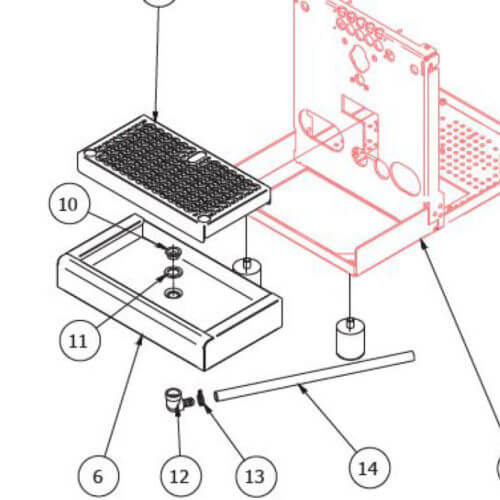 10
11
6
12
13
14