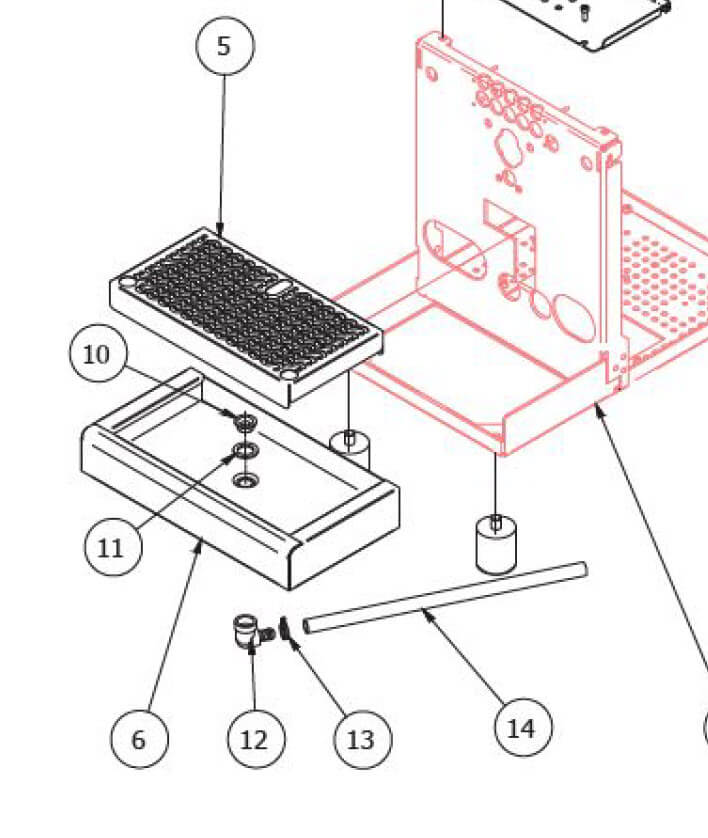 5
10
11
6
12
13
14